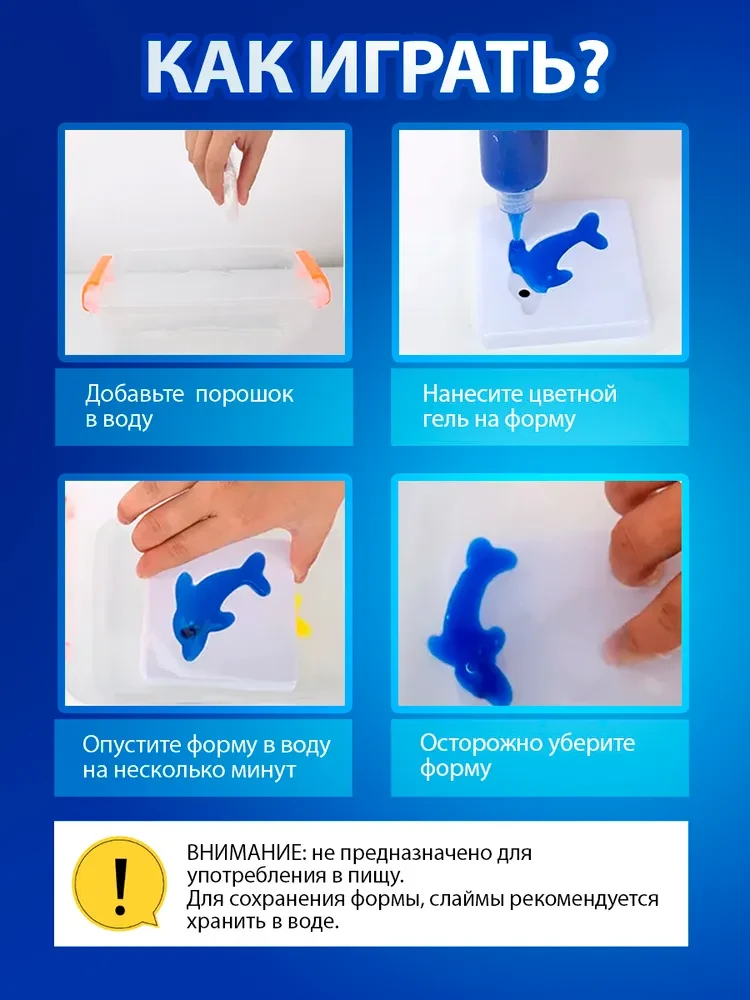 КАК ИГРАТЬ?

Добавьте порошок в воду

Нанесите цветной гель на форму

Опустите форму в воду на несколько минут

Осторожно уберите форму

!

ВНИМАНИЕ: не предназначено для употребления в пищу.
Для сохранения формы, слаймы рекомендуется хранить в воде.